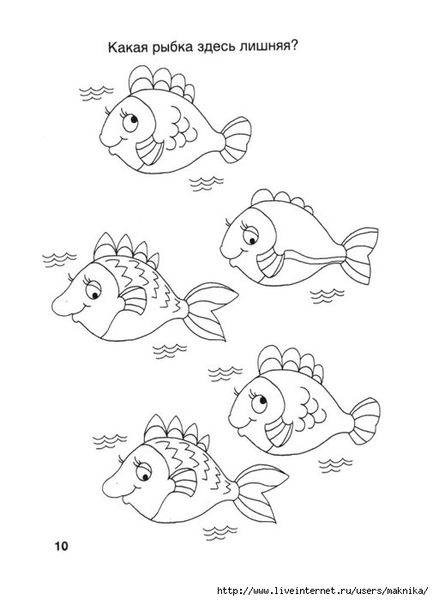 Какая рыбка здесь лишняя?

10

http://www.liveinternet.ru/users/maknika/