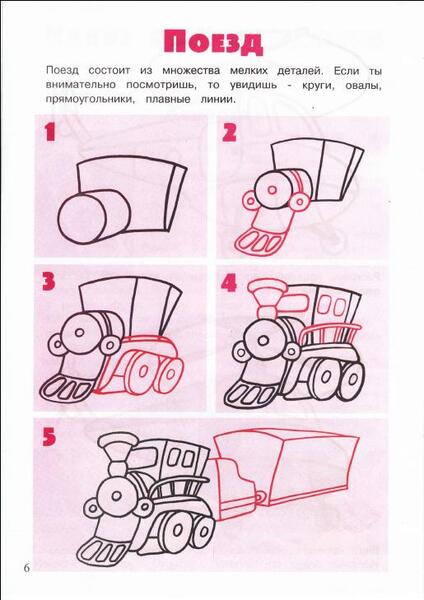 Поезд

Поезд состоит из множества мелких деталей. Если ты внимательно посмотришь, то увидишь - круги, овалы, прямоугольники, плавные линии.

1

2

3

4

5

6