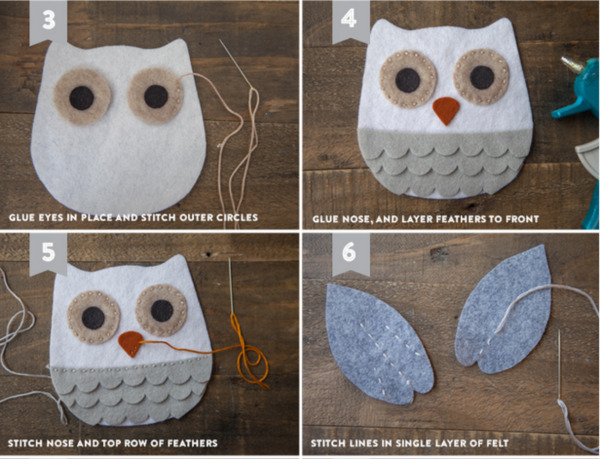 3

GLUE EYES IN PLACE AND STITCH OUTER CIRCLES

4

GLUE NOSE, AND LAYER FEATHERS TO FRONT

5

STITCH NOSE AND TOP ROW OF FEATHERS

6

STITCH LINES IN SINGLE LAYER OF FELT