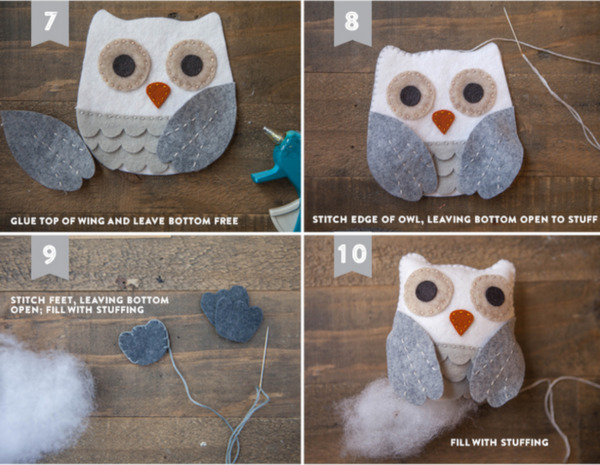 7

GLUE TOP OF WING AND LEAVE BOTTOM FREE

8

STITCH EDGE OF OWL, LEAVING BOTTOM OPEN TO STUFF

9

STITCH FEET, LEAVING BOTTOM OPEN; FILL WITH STUFFING

10

FILL WITH STUFFING