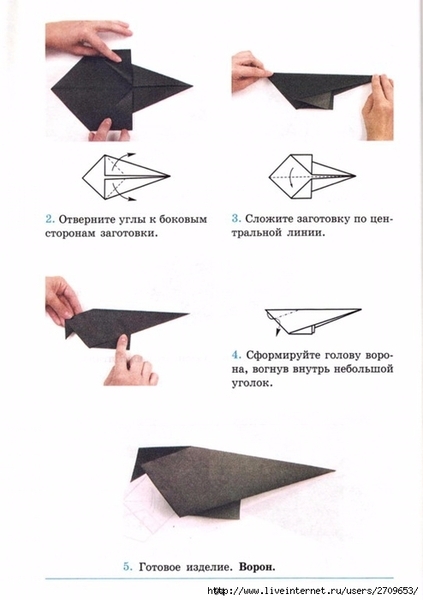 2. Отверните углы к боковым сторонам заготовки.

3. Сложите заготовку по центральной линии.

4. Сформируйте голову ворона, вогнув внутрь небольшой уголок.

5. Готовое изделие. Ворон.

http://www.liveinternet.ru/users/2709653/